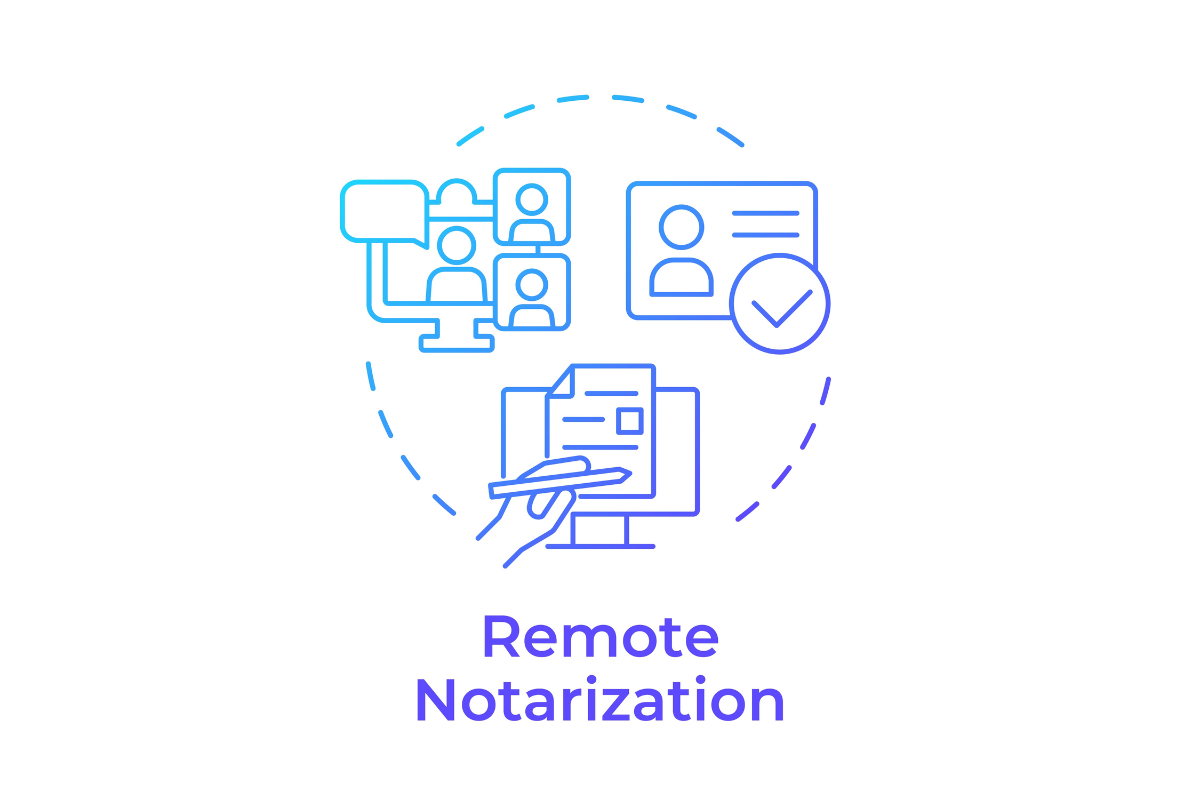 Remote Notarization